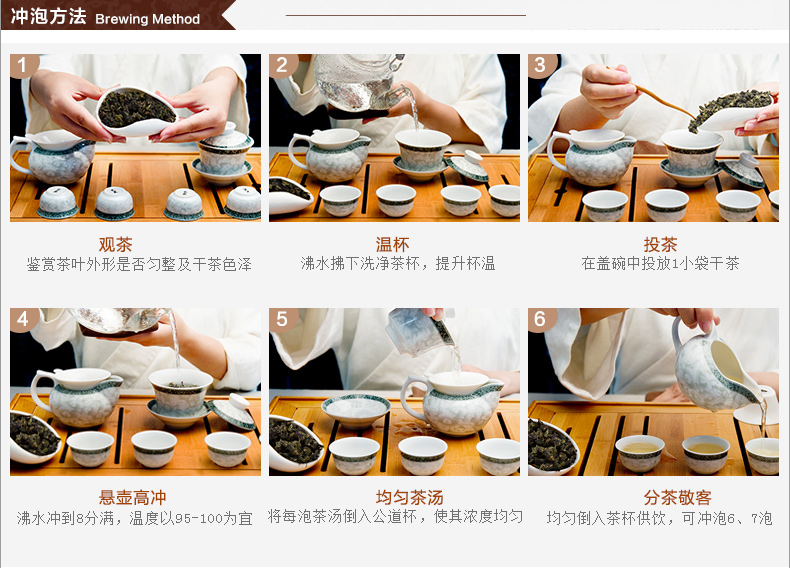 冲泡方法 Brewing Method

1

观茶
鉴赏茶叶外形是否匀整及干茶色泽

2

温杯
沸水拂下洗净茶杯，提升杯温

3

投茶
在盖碗中投放1小袋干茶

4

悬壶高冲
沸水冲到8分满，温度以95-100为宜

5

均匀茶汤
将每泡茶汤倒入公道杯，使其浓度均匀

6

分茶敬客
均匀倒入茶杯供饮，可冲泡6、7泡