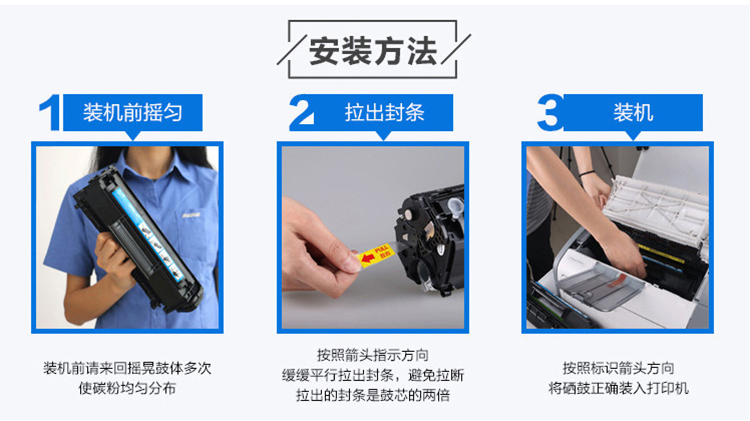 安装方法

1 装机前摇匀

装机前请来回摇晃鼓体多次
使碳粉均匀分布

2 拉出封条

PULL

按照箭头指示方向
缓缓平行拉出封条，避免拉断
拉出的封条是鼓芯的两倍

3 装机

按照标识箭头方向
将硒鼓正确装入打印机