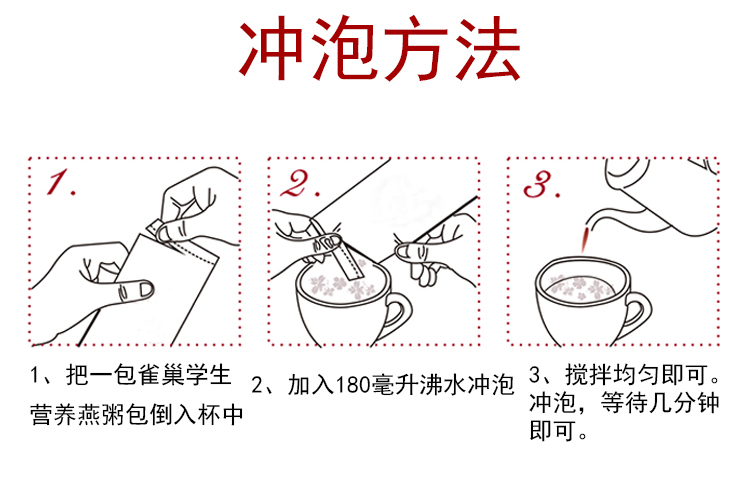 冲泡方法

1.

2.

3.

1、把一包雀巢学生营养燕粥包倒入杯中

2、加入180毫升沸水冲泡

3、搅拌均匀即可。冲泡，等待几分钟即可。