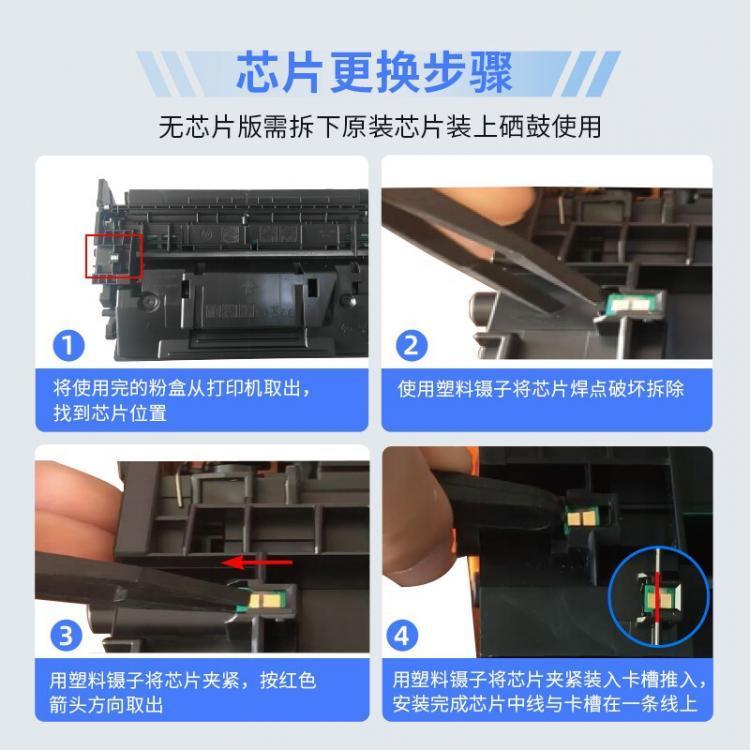 芯片更换步骤

无芯片版需拆下原装芯片装上硒鼓使用

1

将使用完的粉盒从打印机取出，找到芯片位置

2

使用塑料镊子将芯片焊点破坏拆除

3

用塑料镊子将芯片夹紧，按红色箭头方向取出

4

用塑料镊子将芯片夹紧装入卡槽推入，安装完成芯片中线与卡槽在一条线上