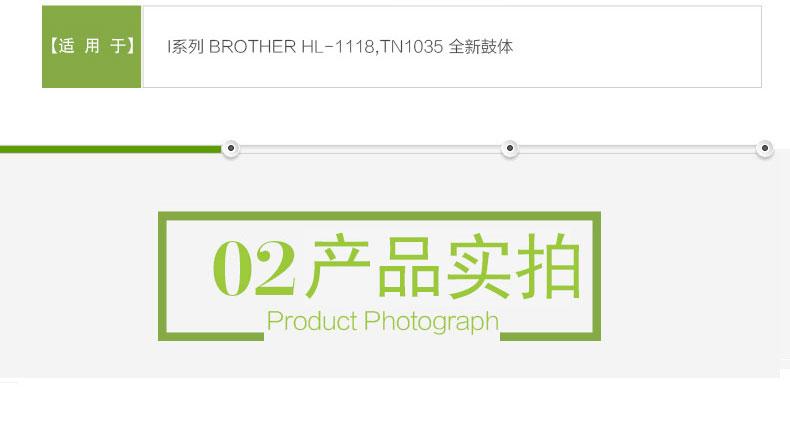 【适 用 于】

I系列 BROTHER HL-1118,TN1035 全新鼓体

02产品实拍

Product Photograph