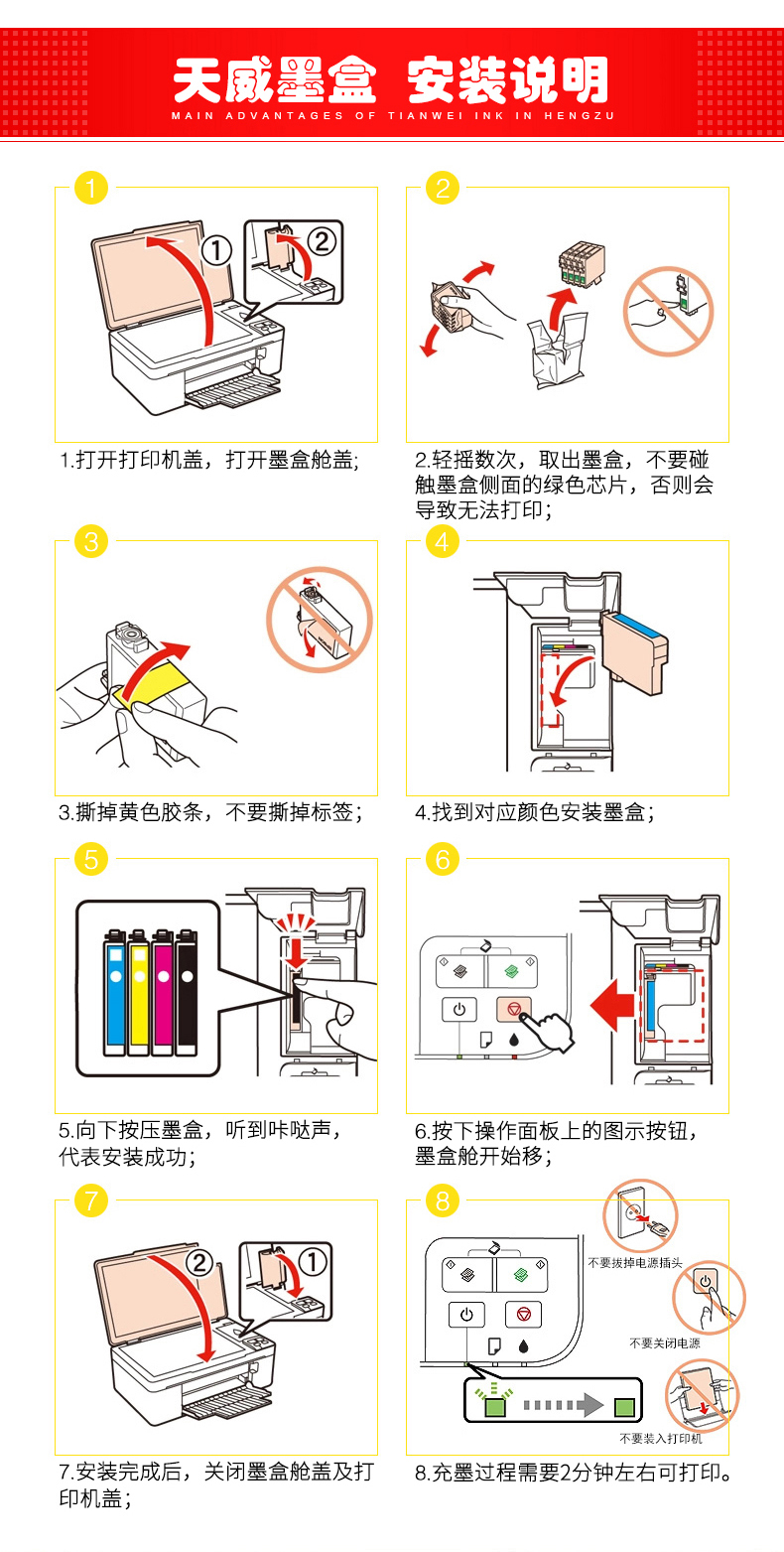 天威墨盒 安装说明
MAIN ADVANTAGES OF TIANWEI INK IN HENGZU

1
①
②
1.打开打印机盖，打开墨盒舱盖；

2
2.轻摇数次，取出墨盒，不要碰触墨盒侧面的绿色芯片，否则会导致无法打印；

3
3.撕掉黄色胶条，不要撕掉标签；

4
4.找到对应颜色安装墨盒；

5
5.向下按压墨盒，听到咔哒声，代表安装成功；

6
6.按下操作面板上的图示按钮，墨盒舱开始移；

7
②
①
7.安装完成后，关闭墨盒舱盖及打印机盖；

8
不要拔掉电源插头
不要关闭电源
不要装入打印机
8.充墨过程需要2分钟左右可打印。