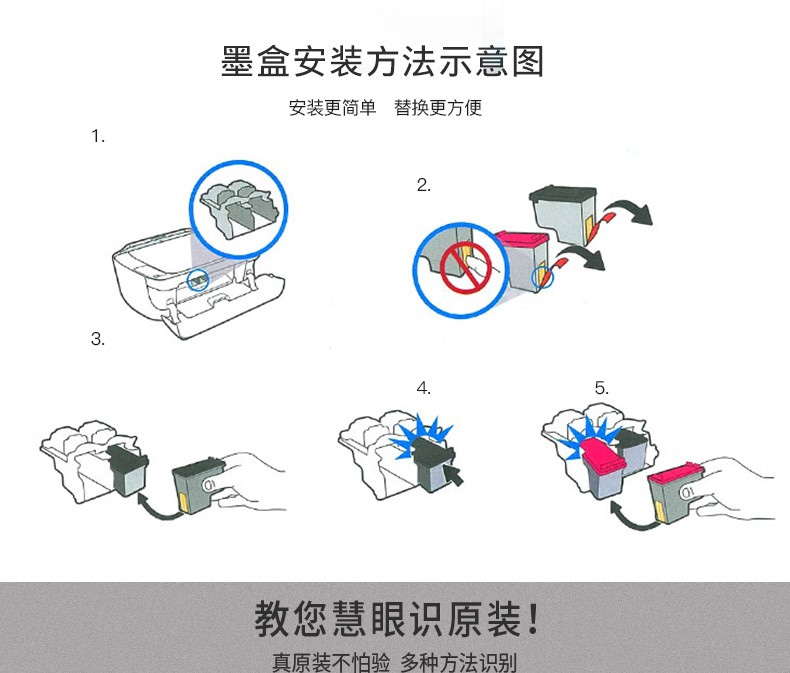 墨盒安装方法示意图

安装更简单　替换更方便

1.

2.

3.

4.

5.

教您慧眼识原装!

真原装不怕验　多种方法识别