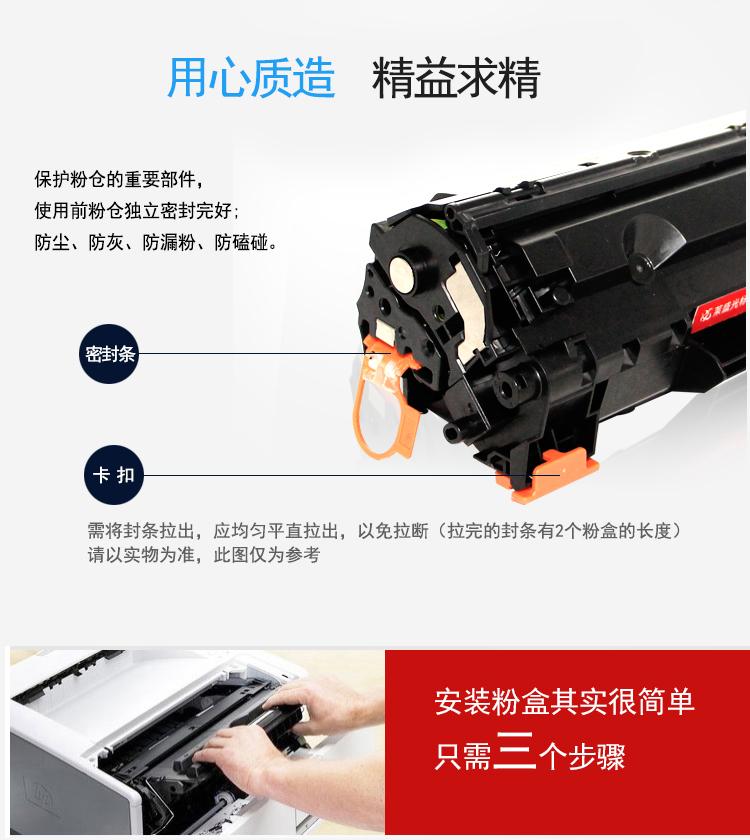 用心质造　精益求精

保护粉仓的重要部件，
使用前粉仓独立密封完好；
防尘、防灰、防漏粉、防磕碰。

密封条

卡 扣

需将封条拉出，应均匀平直拉出，以免拉断（拉完的封条有2个粉盒的长度）
请以实物为准，此图仅为参考

安装粉盒其实很简单
只需三个步骤