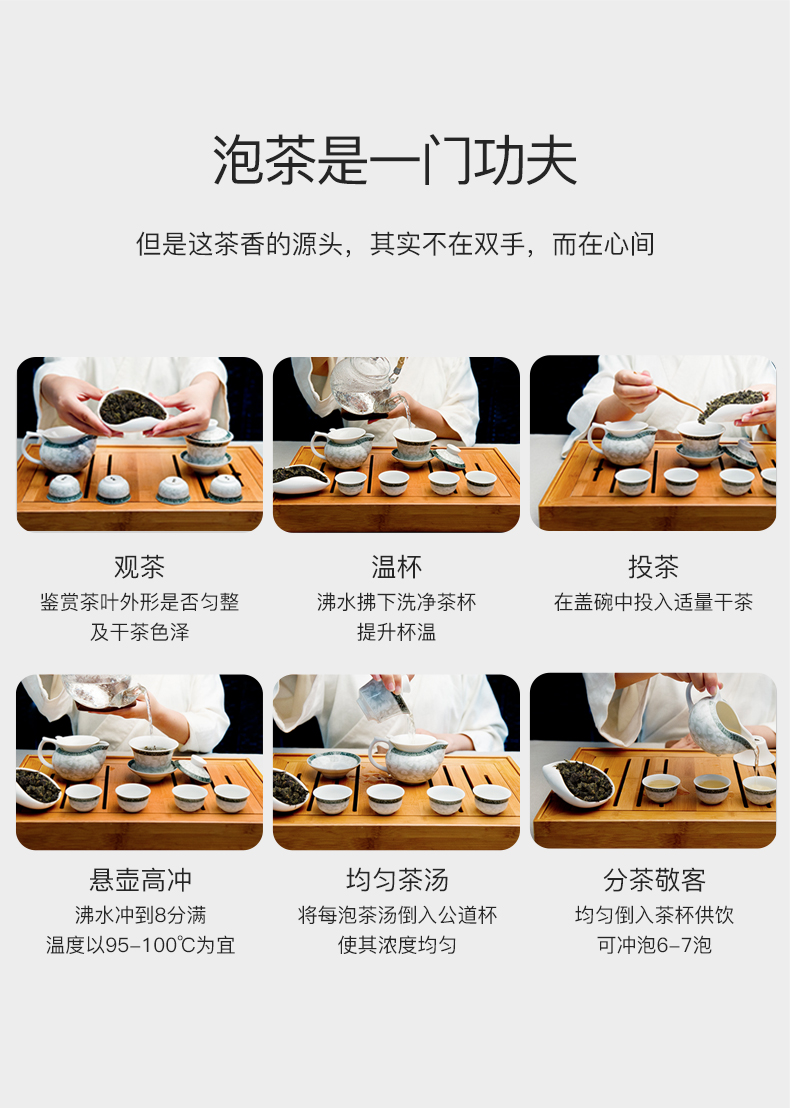 泡茶是一门功夫

但是这茶香的源头，其实不在双手，而在心间

观茶
鉴赏茶叶外形是否匀整
及干茶色泽

温杯
沸水拂下洗净茶杯
提升杯温

投茶
在盖碗中投入适量干茶

悬壶高冲
沸水冲到8分满
温度以95-100℃为宜

均匀茶汤
将每泡茶汤倒入公道杯
使其浓度均匀

分茶敬客
均匀倒入茶杯供饮
可冲泡6-7泡