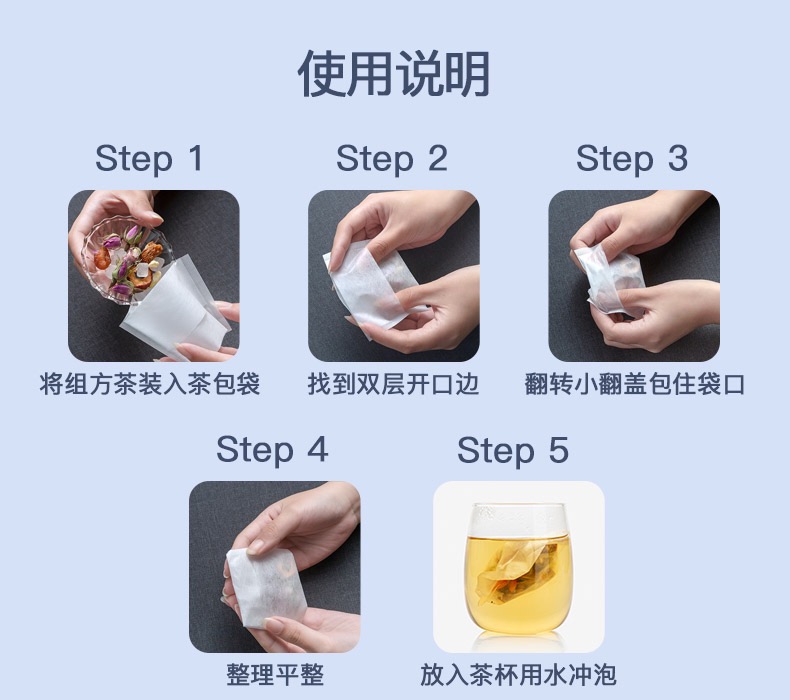 使用说明

Step 1
将组方茶装入茶包袋

Step 2
找到双层开口边

Step 3
翻转小翻盖包住袋口

Step 4
整理平整

Step 5
放入茶杯用水冲泡